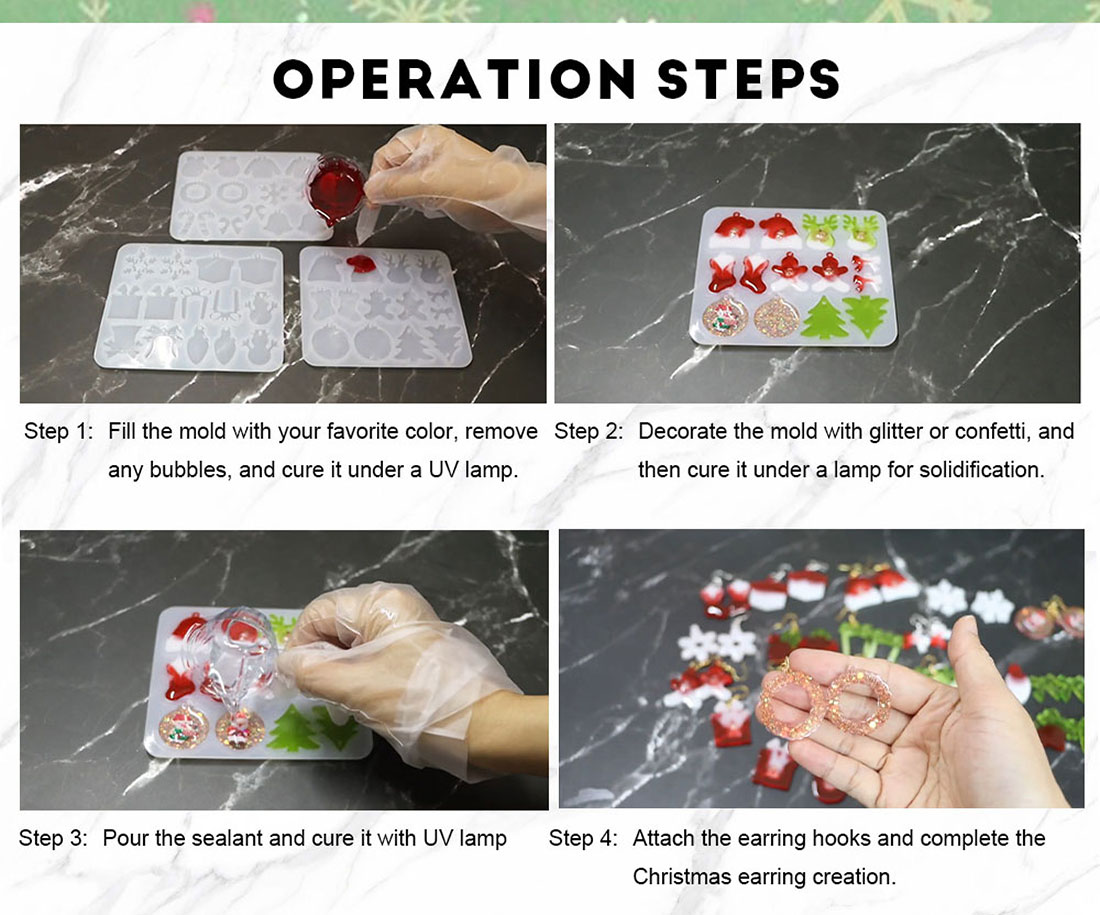 OPERATION STEPS

Step 1: Fill the mold with your favorite color, remove any bubbles, and cure it under a UV lamp.

Step 2: Decorate the mold with glitter or confetti, and then cure it under a lamp for solidification.

Step 3: Pour the sealant and cure it with UV lamp

Step 4: Attach the earring hooks and complete the Christmas earring creation.